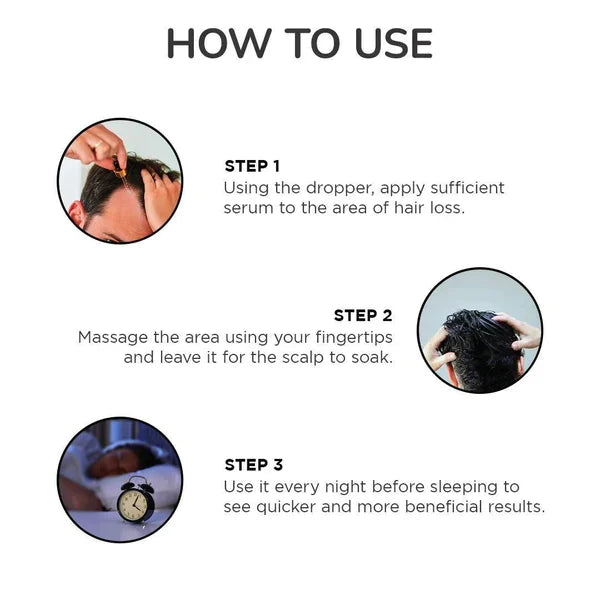 HOW TO USE

STEP 1
Using the dropper, apply sufficient serum to the area of hair loss.

STEP 2
Massage the area using your fingertips and leave it for the scalp to soak.

STEP 3
Use it every night before sleeping to see quicker and more beneficial results.