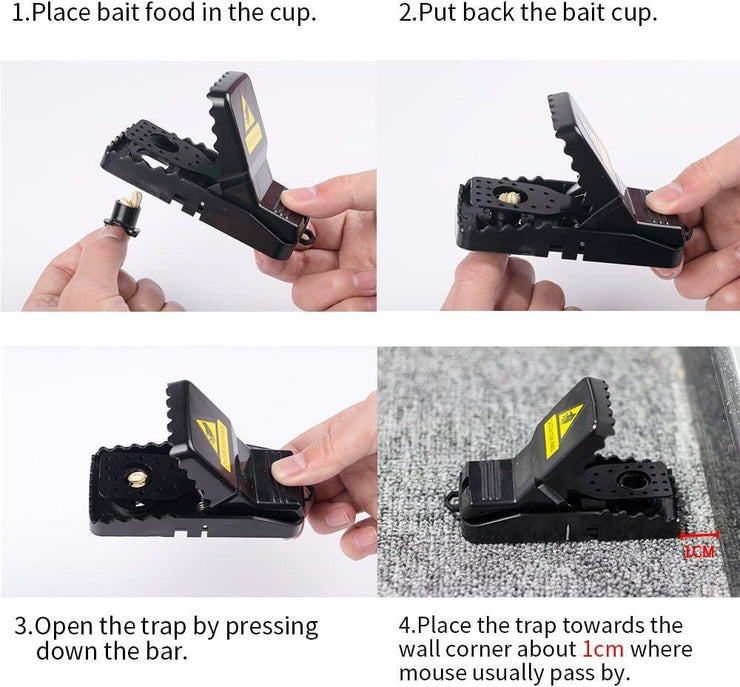 1.Place bait food in the cup.

2.Put back the bait cup.

1CM

3.Open the trap by pressing down the bar.

4.Place the trap towards the wall corner about 1cm where mouse usually pass by.