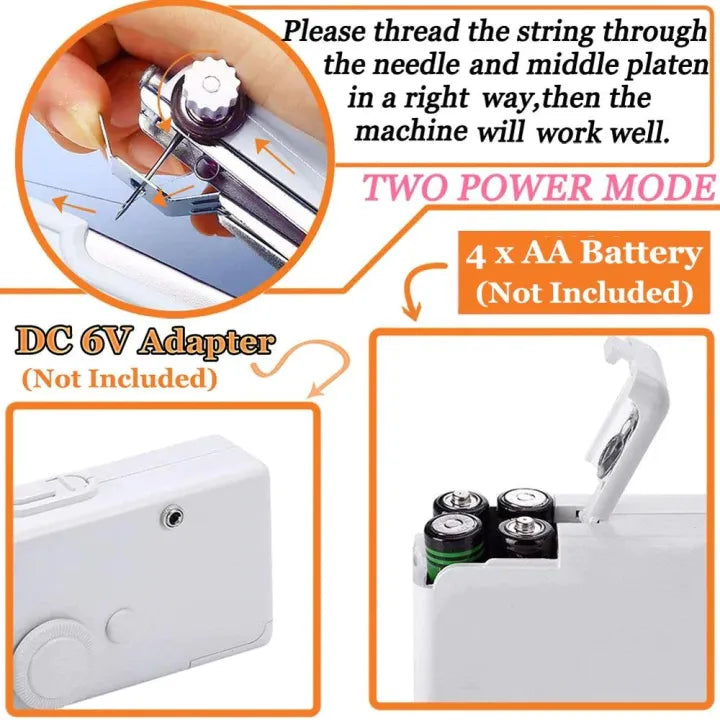 Please thread the string through the needle and middle platen in a right way,then the machine will work well.

TWO POWER MODE

4 x AA Battery
(Not Included)

DC 6V Adapter
(Not Included)