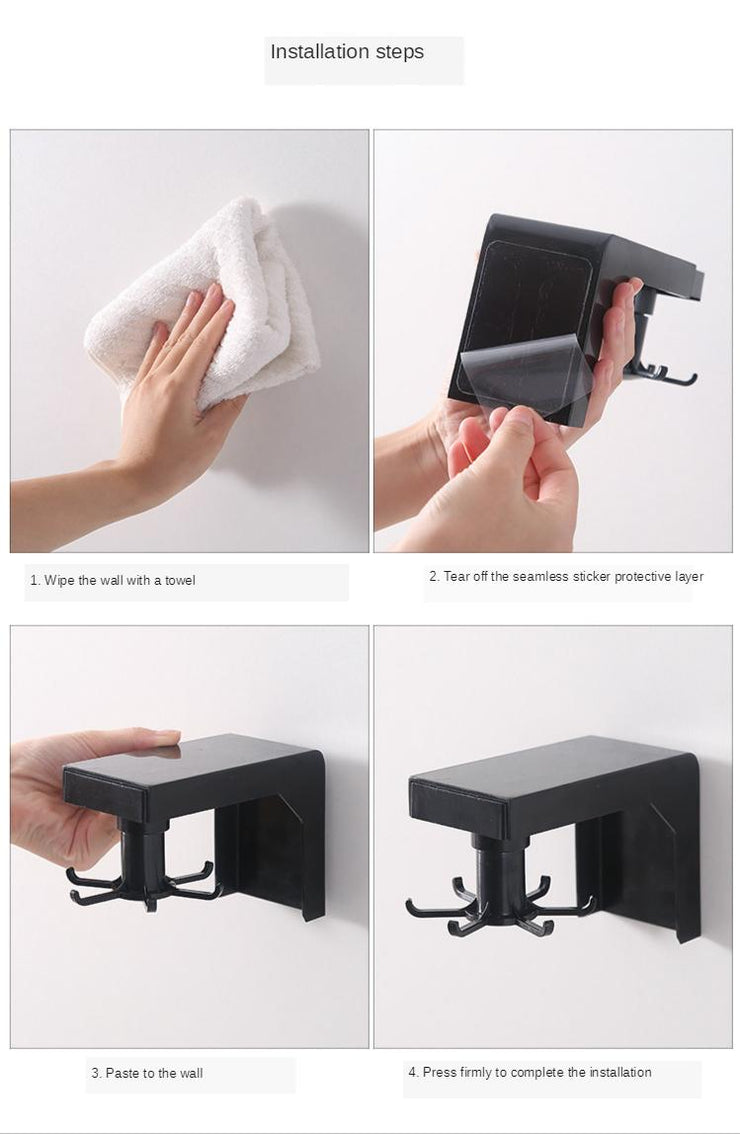 Installation steps

1. Wipe the wall with a towel

2. Tear off the seamless sticker protective layer

3. Paste to the wall

4. Press firmly to complete the installation